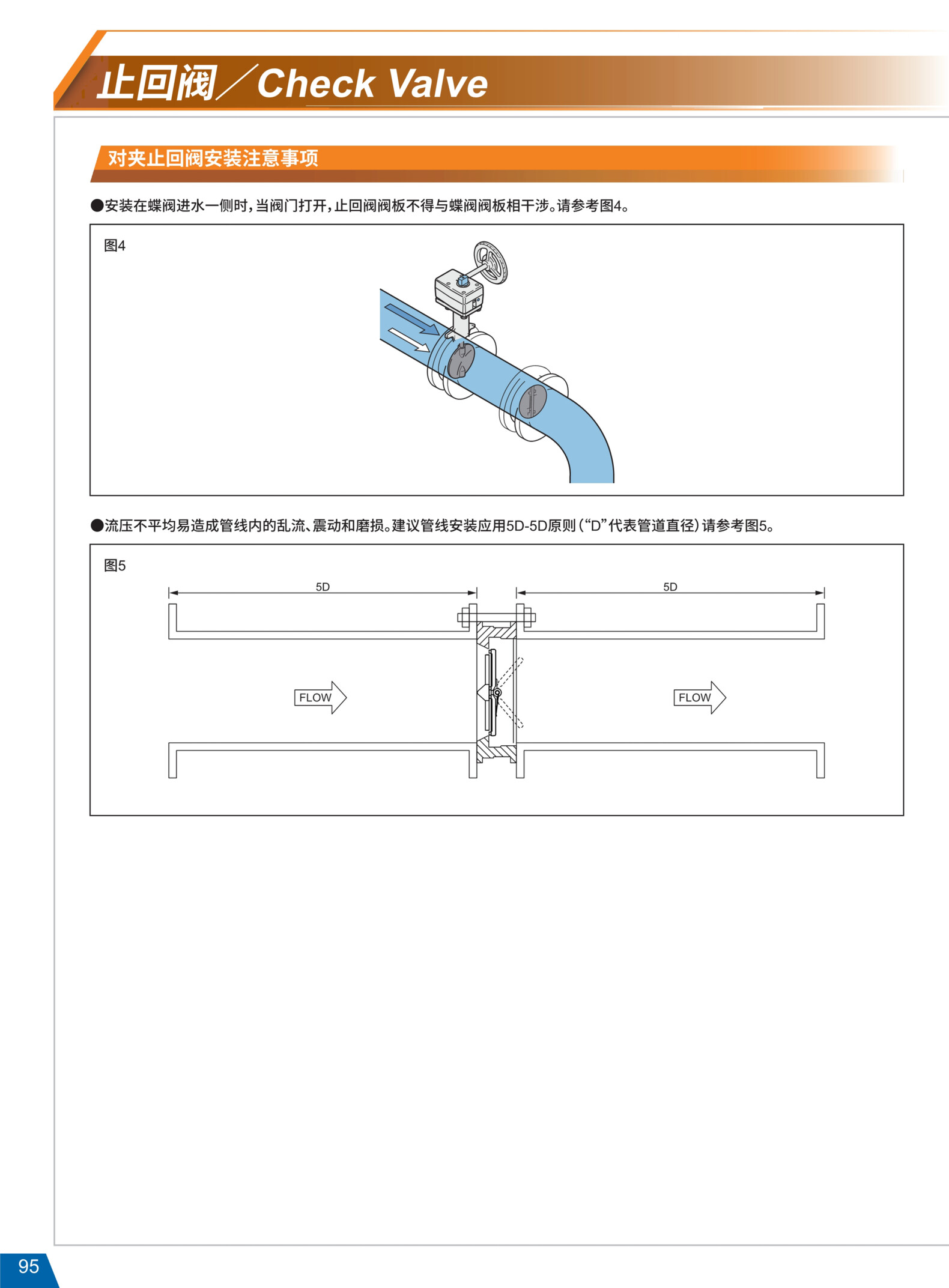 止回阀／Check Valve

对夹止回阀安装注意事项

●安装在蝶阀进水一侧时，当阀门打开，止回阀阀板不得与蝶阀阀板相干涉。请参考图4。

图4

●流压不平均易造成管线内的乱流、震动和磨损。建议管线安装应用5D-5D原则（“D”代表管道直径）请参考图5。

图5

5D

5D

FLOW

FLOW

95