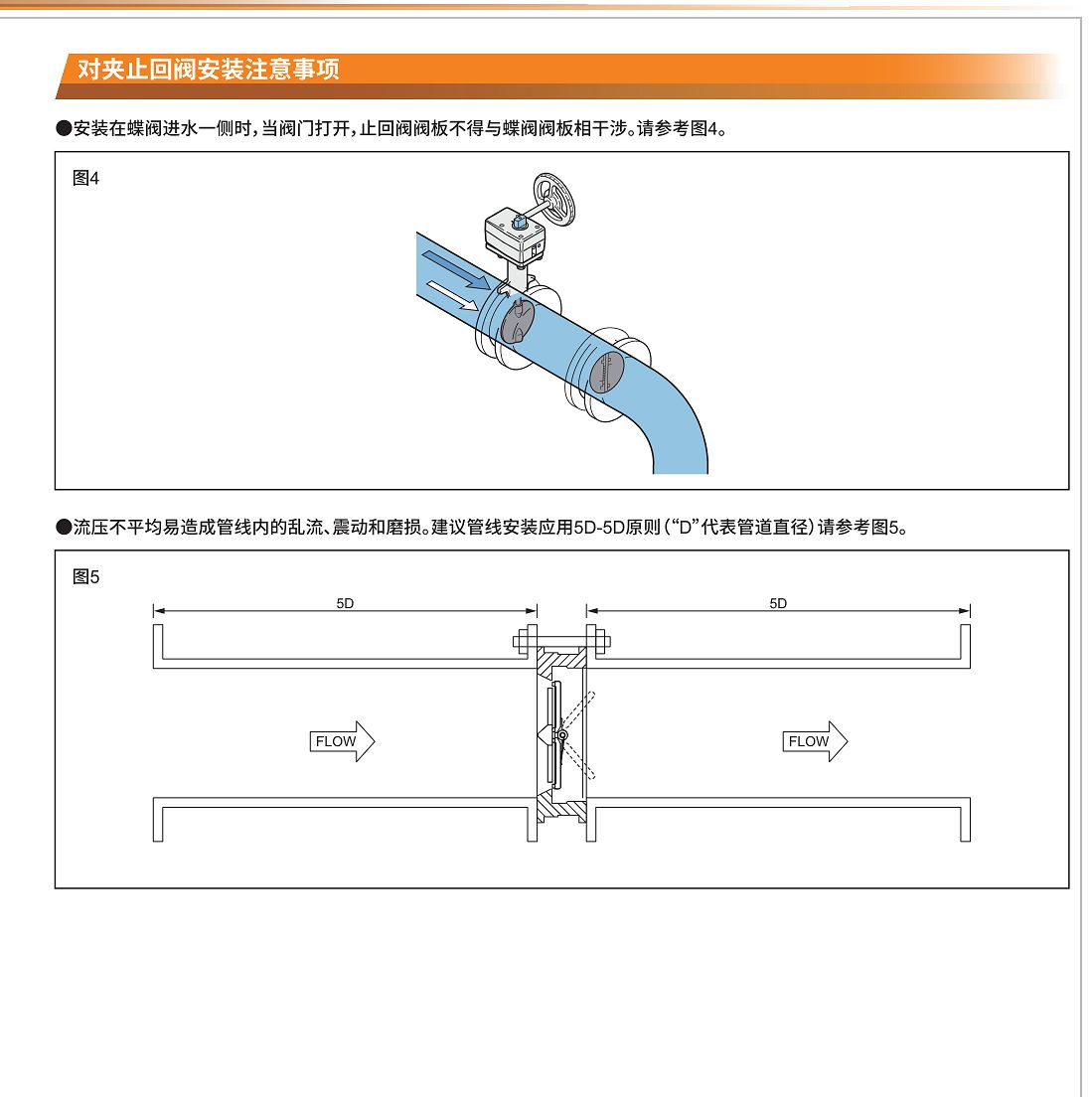 对夹止回阀安装注意事项

●安装在蝶阀进水一侧时，当阀门打开，止回阀阀板不得与蝶阀阀板相干涉。请参考图4。

图4

●流压不平均易造成管线内的乱流、震动和磨损。建议管线安装应用5D-5D原则（“D”代表管道直径）请参考图5。

图5

5D

5D

FLOW

FLOW