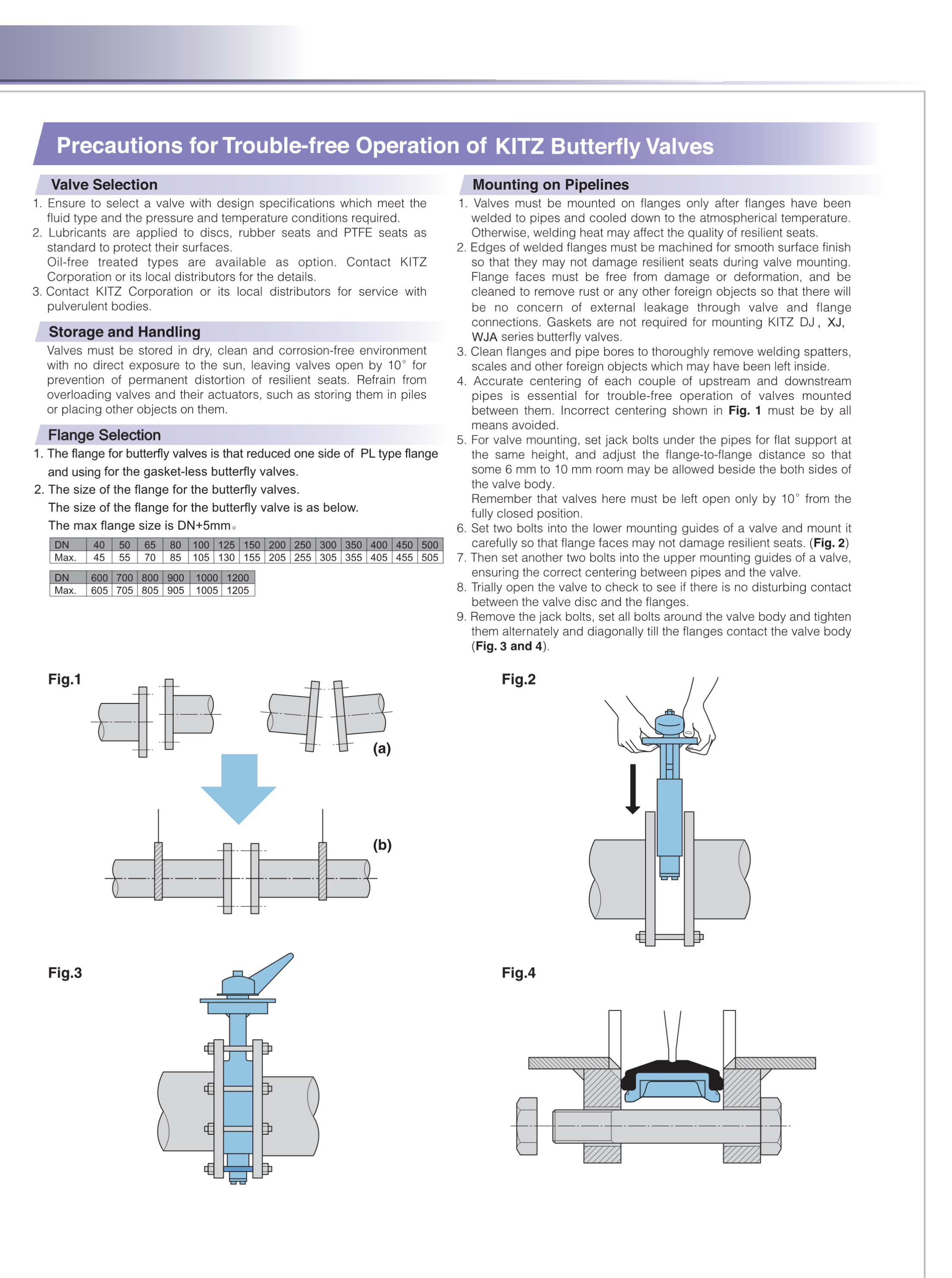 Precautions for Trouble-free Operation of KITZ Butterfly Valves

Valve Selection

1. Ensure to select a valve with design specifications which meet the fluid type and the pressure and temperature conditions required.
2. Lubricants are applied to discs, rubber seats and PTFE seats as standard to protect their surfaces.
Oil-free treated types are available as option. Contact KITZ Corporation or its local distributors for the details.
3. Contact KITZ Corporation or its local distributors for service with pulverulent bodies.

Storage and Handling

Valves must be stored in dry, clean and corrosion-free environment with no direct exposure to the sun, leaving valves open by 10° for prevention of permanent distortion of resilient seats. Refrain from overloading valves and their actuators, such as storing them in piles or placing other objects on them.

Flange Selection

1. The flange for butterfly valves is that reduced one side of PL type flange and using for the gasket-less butterfly valves.
2. The size of the flange for the butterfly valves.
The size of the flange for the butterfly valve is as below.
The max flange size is DN+5mm。

| DN | 40 | 50 | 65 | 80 | 100 | 125 | 150 | 200 | 250 | 300 | 350 | 400 | 450 | 500 |
|---|---|---|---|---|---|---|---|---|---|---|---|---|---|---|
| Max. | 45 | 55 | 70 | 85 | 105 | 130 | 155 | 205 | 255 | 305 | 355 | 405 | 455 | 505 |

| DN | 600 | 700 | 800 | 900 | 1000 | 1200 |
|---|---|---|---|---|---|---|
| Max. | 605 | 705 | 805 | 905 | 1005 | 1205 |

Mounting on Pipelines

1. Valves must be mounted on flanges only after flanges have been welded to pipes and cooled down to the atmospherical temperature. Otherwise, welding heat may affect the quality of resilient seats.
2. Edges of welded flanges must be machined for smooth surface finish so that they may not damage resilient seats during valve mounting. Flange faces must be free from damage or deformation, and be cleaned to remove rust or any other foreign objects so that there will be no concern of external leakage through valve and flange connections. Gaskets are not required for mounting KITZ DJ, XJ, WJA series butterfly valves.
3. Clean flanges and pipe bores to thoroughly remove welding spatters, scales and other foreign objects which may have been left inside.
4. Accurate centering of each couple of upstream and downstream pipes is essential for trouble-free operation of valves mounted between them. Incorrect centering shown in Fig. 1 must be by all means avoided.
5. For valve mounting, set jack bolts under the pipes for flat support at the same height, and adjust the flange-to-flange distance so that some 6 mm to 10 mm room may be allowed beside the both sides of the valve body.
Remember that valves here must be left open only by 10° from the fully closed position.
6. Set two bolts into the lower mounting guides of a valve and mount it carefully so that flange faces may not damage resilient seats. (Fig. 2)
7. Then set another two bolts into the upper mounting guides of a valve, ensuring the correct centering between pipes and the valve.
8. Trially open the valve to check to see if there is no disturbing contact between the valve disc and the flanges.
9. Remove the jack bolts, set all bolts around the valve body and tighten them alternately and diagonally till the flanges contact the valve body (Fig. 3 and 4).

Fig.1
(a)
(b)
Fig.2
Fig.3
Fig.4