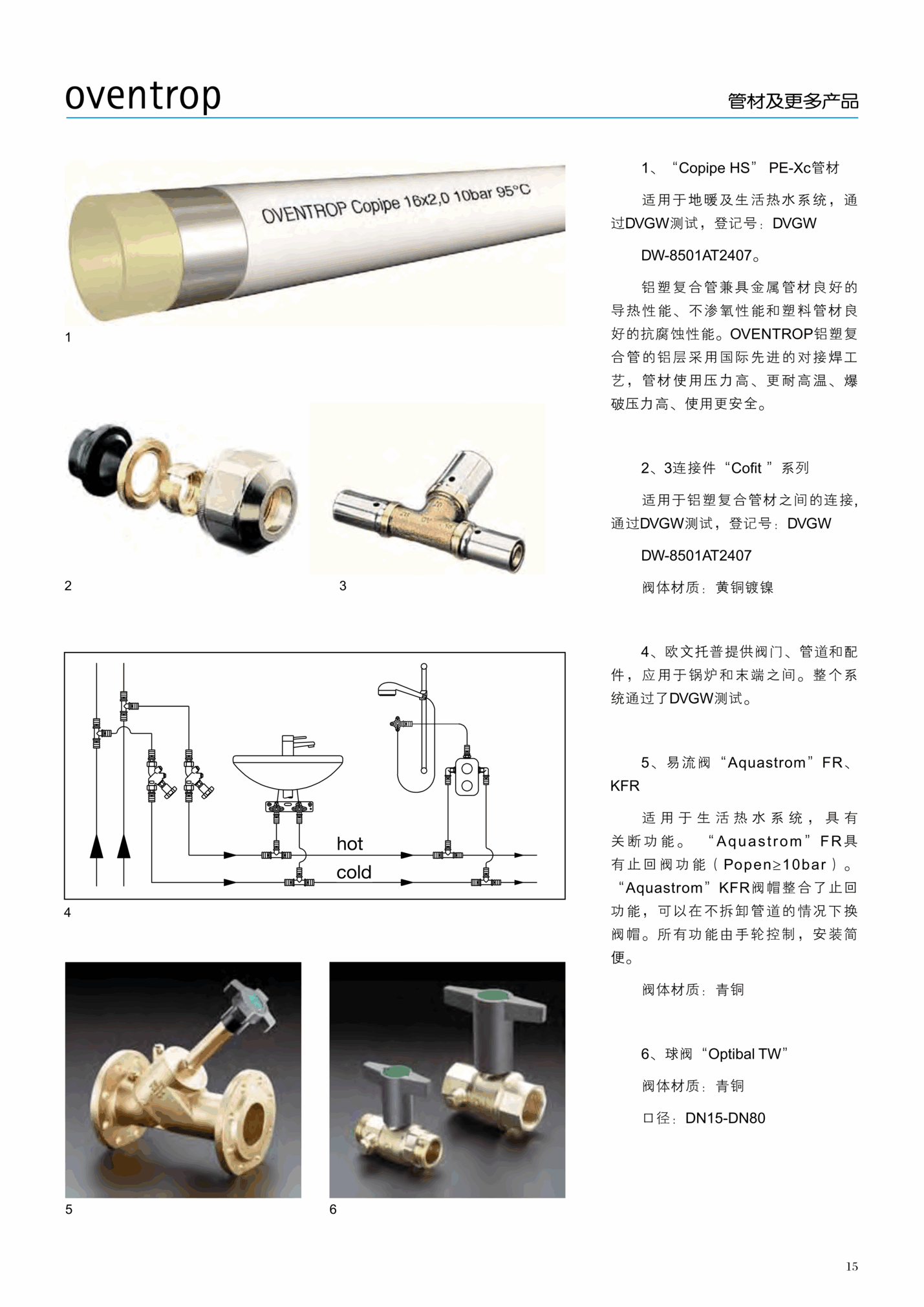 oventrop

管材及更多产品

OVENTROP Copipe 16x2,0 10bar 95°C

1

2

3

hot

cold

4

5

6

1、“Copipe HS” PE-Xc管材

适用于地暖及生活热水系统，通过DVGW测试，登记号：DVGW

DW-8501AT2407。

铝塑复合管兼具金属管材良好的导热性能、不渗氧性能和塑料管材良好的抗腐蚀性能。OVENTROP铝塑复合管的铝层采用国际先进的对接焊工艺，管材使用压力高、更耐高温、爆破压力高、使用更安全。

2、3连接件“Cofit ”系列

适用于铝塑复合管材之间的连接,通过DVGW测试，登记号：DVGW

DW-8501AT2407

阀体材质：黄铜镀镍

4、欧文托普提供阀门、管道和配件，应用于锅炉和末端之间。整个系统通过了DVGW测试。

5、易流阀“Aquastrom”FR、KFR

适用于生活热水系统，具有关断功能。“Aquastrom”FR具有止回阀功能（Popen≥10bar）。“Aquastrom”KFR阀帽整合了止回功能，可以在不拆卸管道的情况下换阀帽。所有功能由手轮控制，安装简便。

阀体材质：青铜

6、球阀“Optibal TW”

阀体材质：青铜

口径：DN15-DN80

15